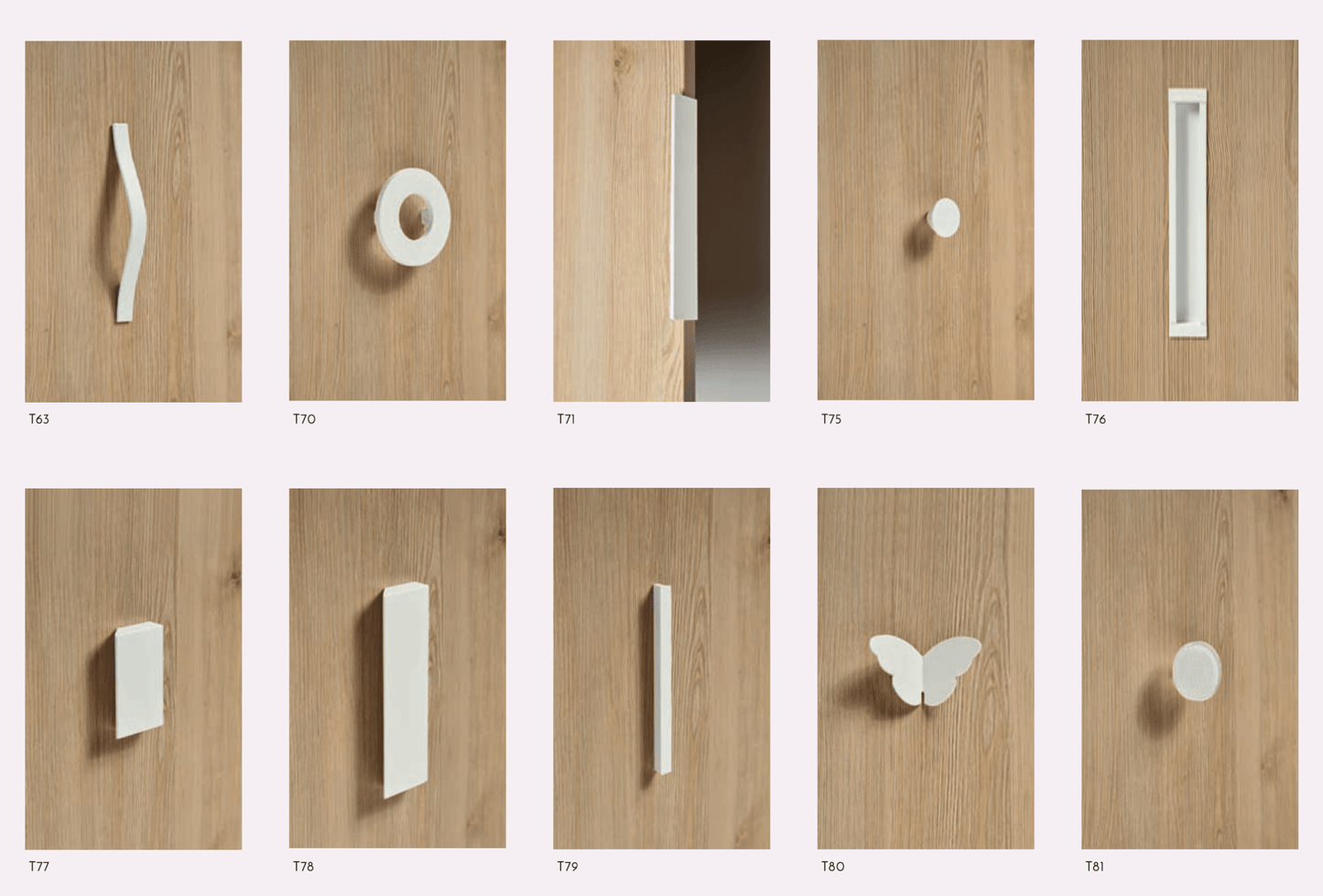 T63

T70

T71

T75

T76

T77

T78

T79

T80

T81