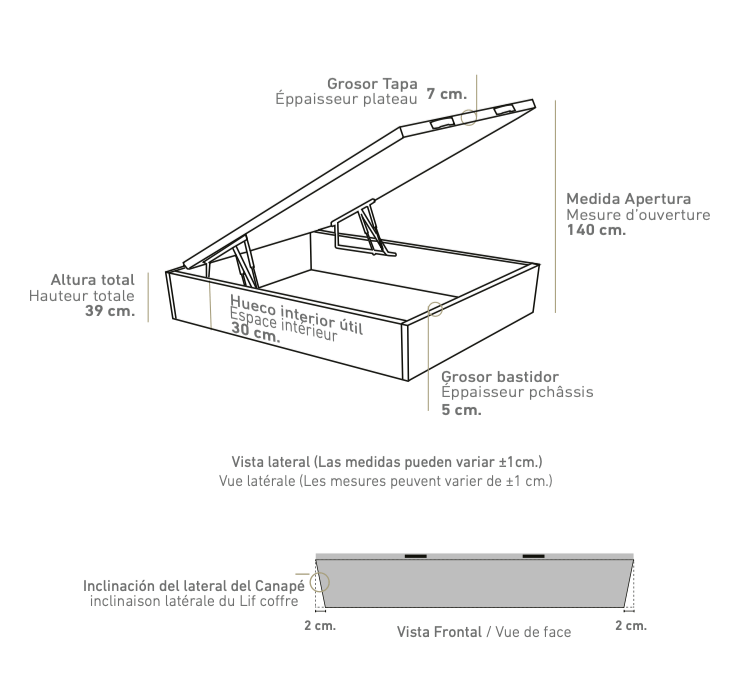 Grosor Tapa
Éppaisseur plateau 7 cm.

Medida Apertura
Mesure d'ouverture
140 cm.

Altura total
Hauteur totale
39 cm.

Hueco interior útil
Espace intérieur
30 cm.

Grosor bastidor
Éppaisseur pchâssis
5 cm.

Vista lateral (Las medidas pueden variar ±1cm.)
Vue latérale (Les mesures peuvent varier de ±1 cm.)

Inclinación del lateral del Canapé
inclinaison latérale du Lif coffre

2 cm.

Vista Frontal / Vue de face

2 cm.